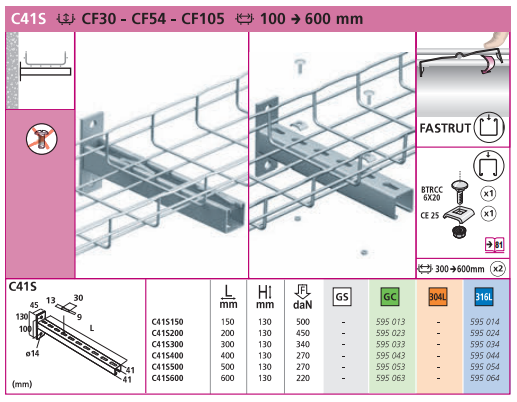 C41S CF30 - CF54 - CF105 100 → 600 mm

FASTRUT

BTRCC 6X20 x1

CE 25 x1

→ 81

300 → 600mm x2

C41S

45
13
30
9
130
100
L
ø14
41
41
(mm)

| | L mm | H mm | F daN | GS | GC | 304L | 316L |
|---|---|---|---|---|---|---|---|
| C41S150 | 150 | 130 | 500 | - | 595 013 | - | 595 014 |
| C41S200 | 200 | 130 | 450 | - | 595 023 | - | 595 024 |
| C41S300 | 300 | 130 | 340 | - | 595 033 | - | 595 034 |
| C41S400 | 400 | 130 | 270 | - | 595 043 | - | 595 044 |
| C41S500 | 500 | 130 | 270 | - | 595 053 | - | 595 054 |
| C41S600 | 600 | 130 | 220 | - | 595 063 | - | 595 064 |